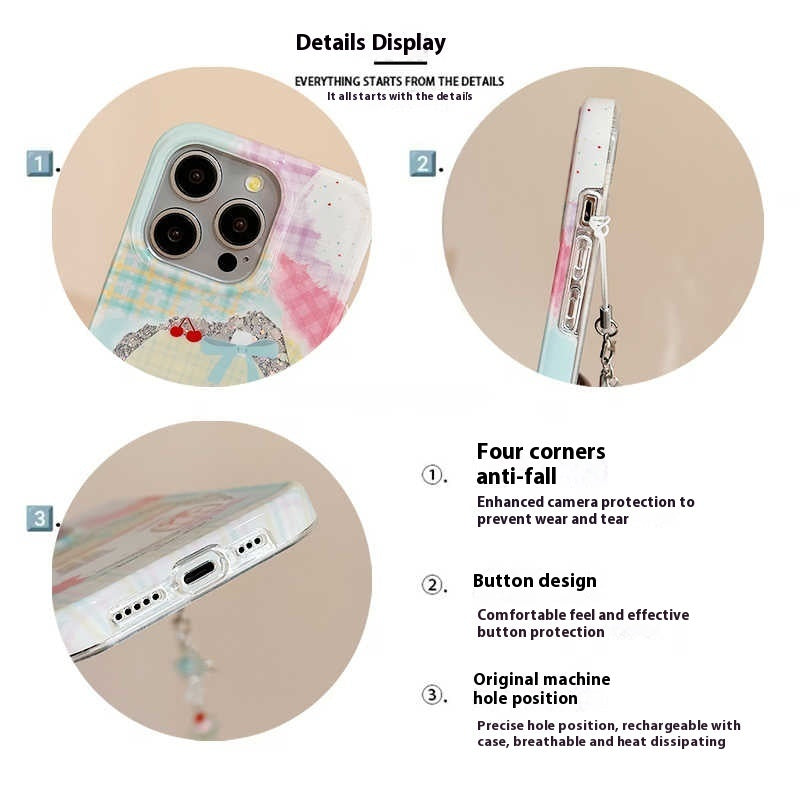 Details Display

EVERYTHING STARTS FROM THE DETAILS
It allstarts with the details

1.

2.

3.

①. Four corners anti-fall
Enhanced camera protection to prevent wear and tear

②. Button design
Comfortable feel and effective button protection

③. Original machine hole position
Precise hole position, rechargeable with case, breathable and heat dissipating